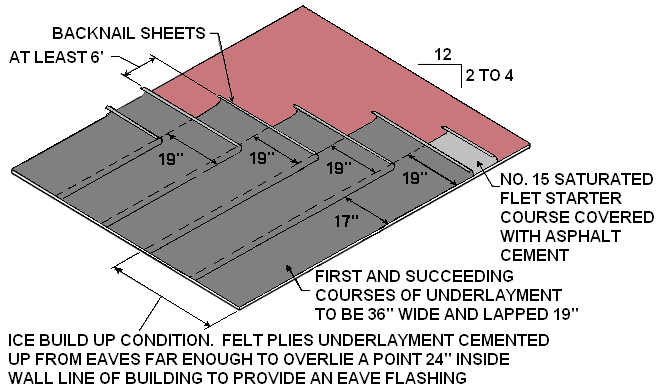 BACKNAIL SHEETS

AT LEAST 6'

12

2 TO 4

19"

19"

19"

19"

17"

NO. 15 SATURATED FLET STARTER COURSE COVERED WITH ASPHALT CEMENT

FIRST AND SUCCEEDING COURSES OF UNDERLAYMENT TO BE 36" WIDE AND LAPPED 19"

ICE BUILD UP CONDITION. FELT PLIES UNDERLAYMENT CEMENTED UP FROM EAVES FAR ENOUGH TO OVERLIE A POINT 24" INSIDE WALL LINE OF BUILDING TO PROVIDE AN EAVE FLASHING